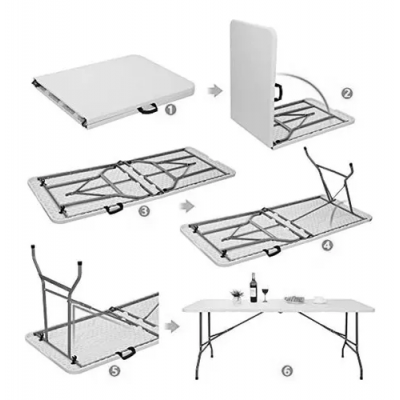 1
2
3
4
5
6