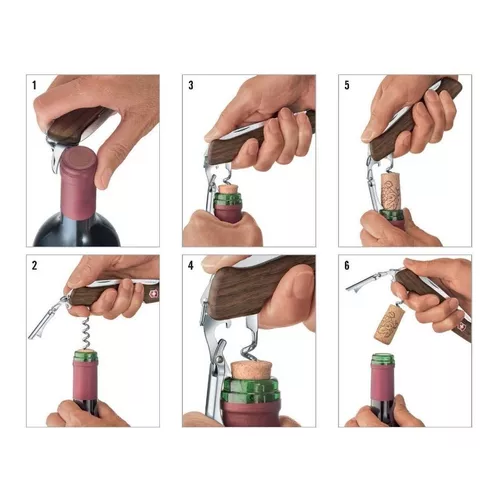 1

3

5

2

4

6