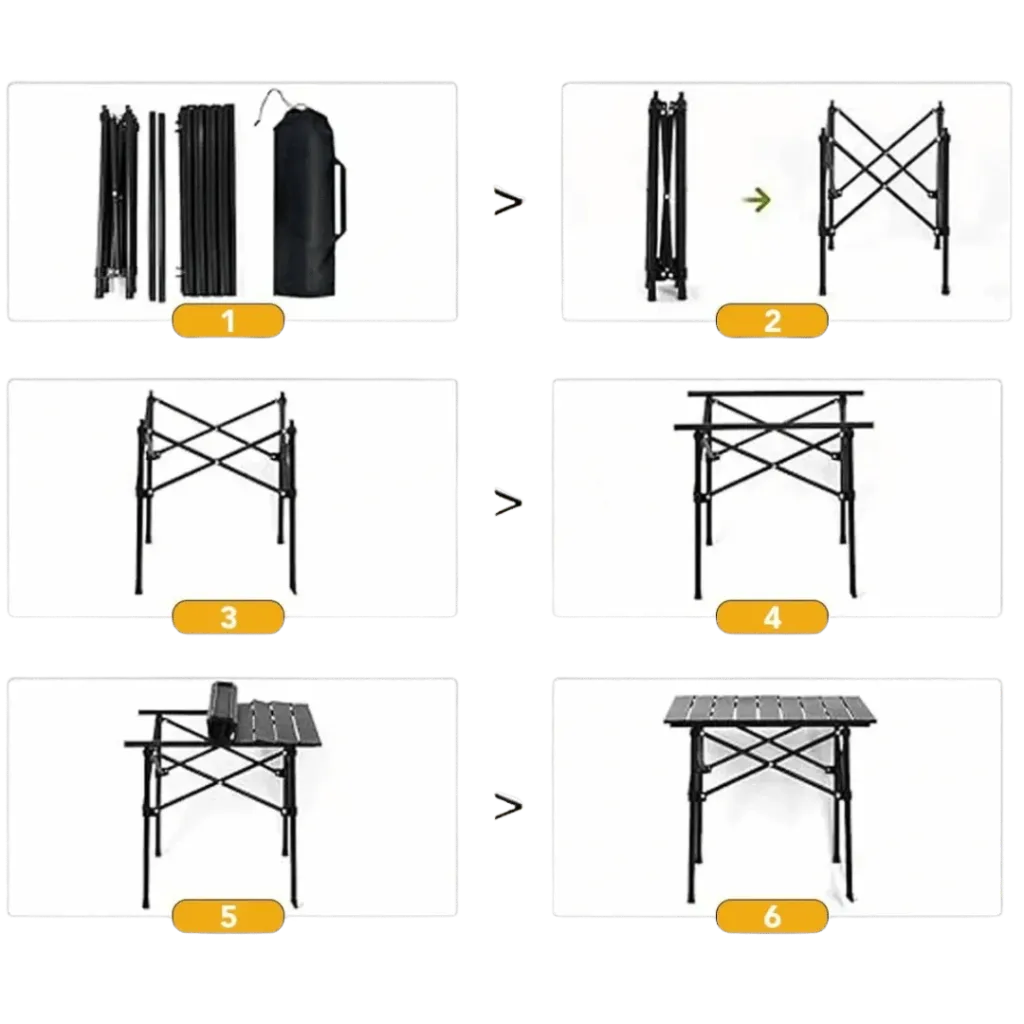 1

>

2

3

>

4

5

>

6